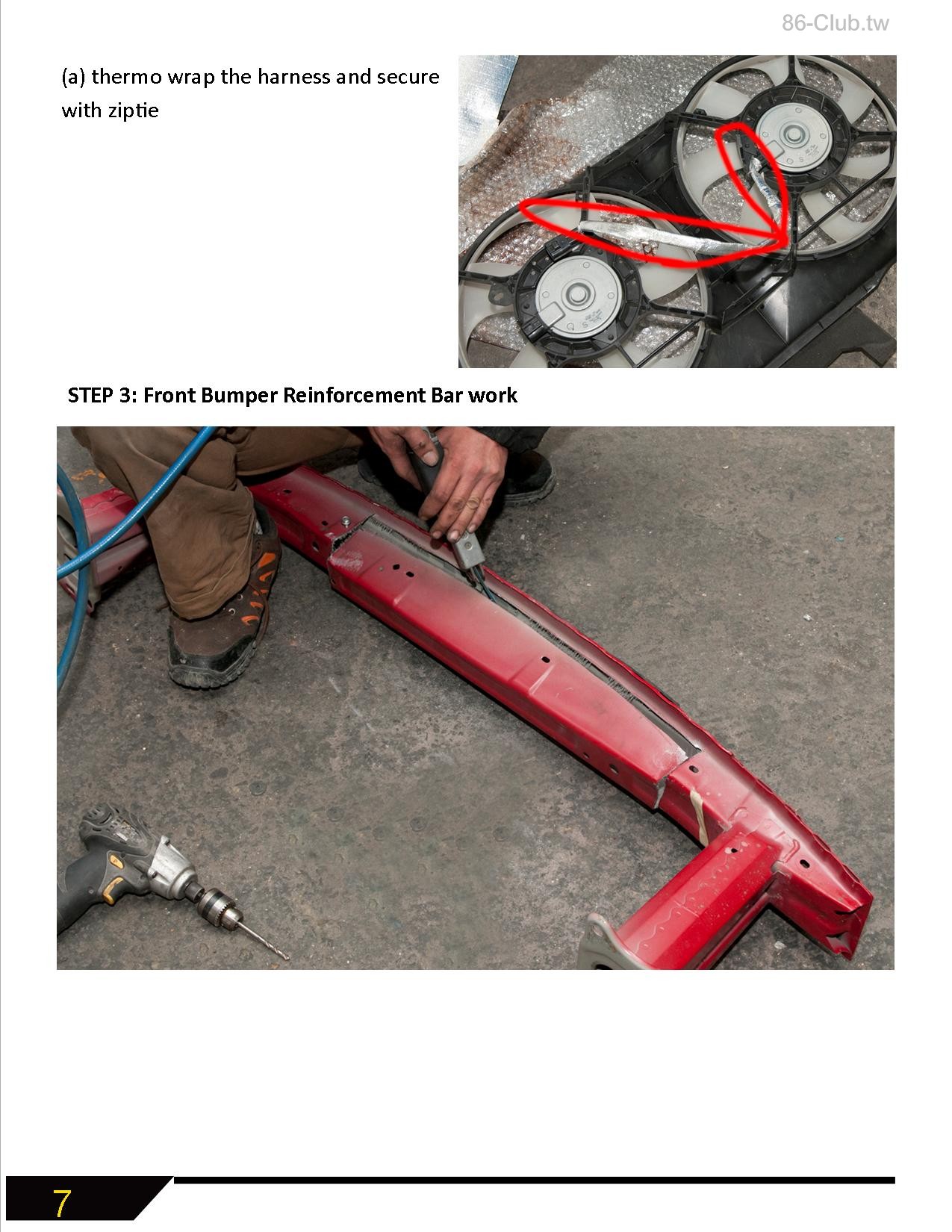 86-Club.tw

(a) thermo wrap the harness and secure with ziptie

STEP 3: Front Bumper Reinforcement Bar work

7