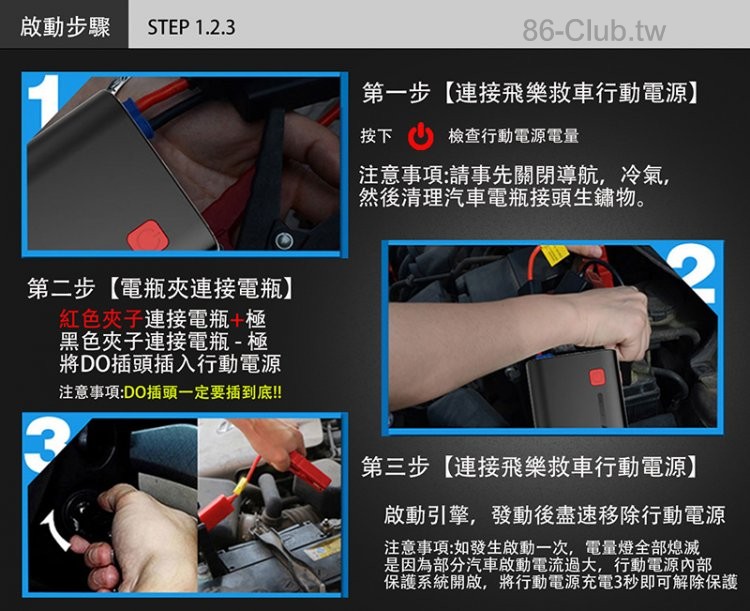 啟動步驟 STEP 1.2.3

86-Club.tw

1

第一步【連接飛樂救車行動電源】

按下 檢查行動電源電量

注意事項:請事先關閉導航，冷氣，然後清理汽車電瓶接頭生鏽物。

2

第二步【電瓶夾連接電瓶】

紅色夾子連接電瓶+極
黑色夾子連接電瓶 - 極
將DO插頭插入行動電源

注意事項:DO插頭一定要插到底!!

3

第三步【連接飛樂救車行動電源】

啟動引擎，發動後盡速移除行動電源

注意事項:如發生啟動一次，電量燈全部熄滅是因為部分汽車啟動電流過大，行動電源內部保護系統開啟，將行動電源充電3秒即可解除保護